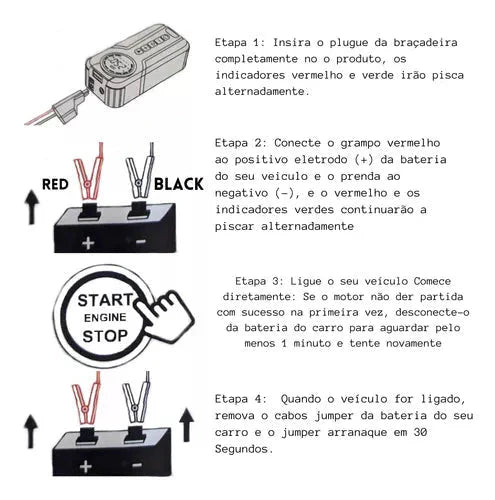 Etapa 1: Insira o plugue da braçadeira completamente no o produto, os indicadores vermelho e verde irão pisca alternadamente.

RED

BLACK

+ -

Etapa 2: Conecte o grampo vermelho ao positivo eletrodo (+) da bateria do seu veiculo e o prenda ao negativo (-), e o vermelho e os indicadores verdes continuarão a piscar alternadamente

START
ENGINE
STOP

Etapa 3: Ligue o seu veículo Comece diretamente: Se o motor não der partida com sucesso na primeira vez, desconecte-o da bateria do carro para aguardar pelo menos 1 minuto e tente novamente

+ -

Etapa 4: Quando o veículo for ligado, remova o cabos jumper da bateria do seu carro e o jumper arranaque em 30 Segundos.